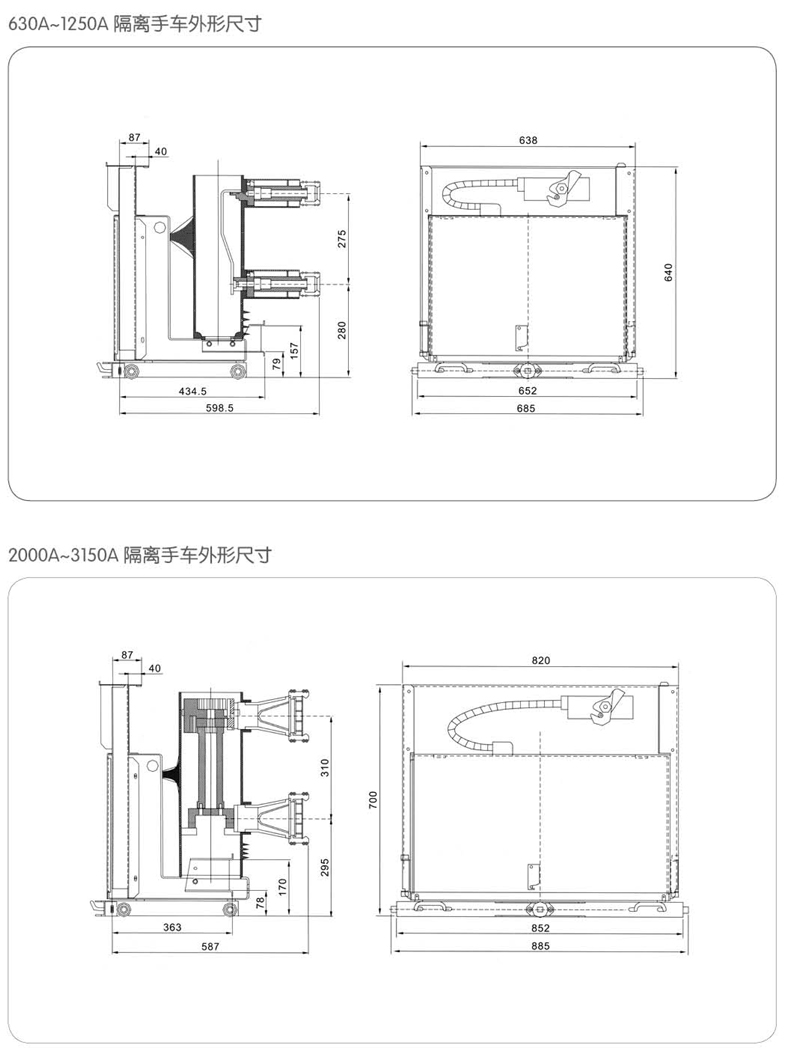 630A~1250A 隔离手车外形尺寸

87
40
275
280
157
79
434.5
598.5
638
640
652
685

2000A~3150A 隔离手车外形尺寸

87
40
310
295
170
78
363
587
820
700
852
885