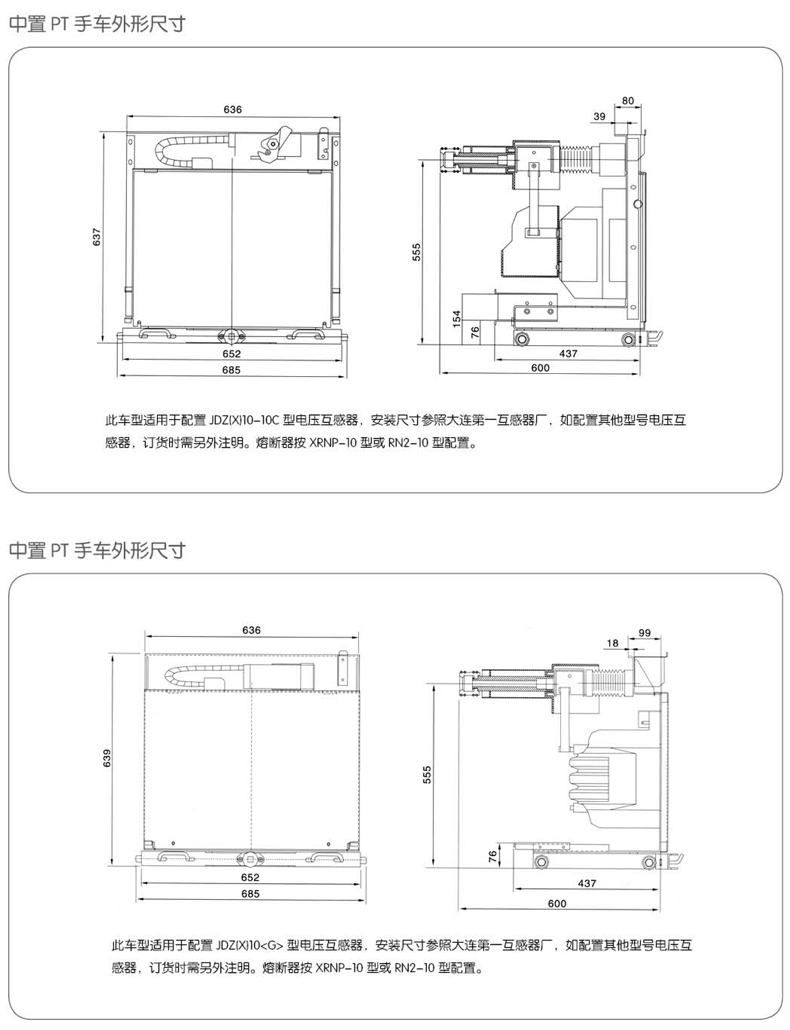 中置 PT 手车外形尺寸

636
637
652
685
80
39
555
154
76
437
600

此车型适用于配置 JDZ(X)10-10C 型电压互感器，安装尺寸参照大连第一互感器厂，如配置其他型号电压互感器，订货时需另外注明。熔断器按 XRNP-10 型或 RN2-10 型配置。

中置 PT 手车外形尺寸

636
639
652
685
18
99
555
76
437
600

此车型适用于配置 JDZ(X)10<G> 型电压互感器，安装尺寸参照大连第一互感器厂，如配置其他型号电压互感器，订货时需另外注明。熔断器按 XRNP-10 型或 RN2-10 型配置。