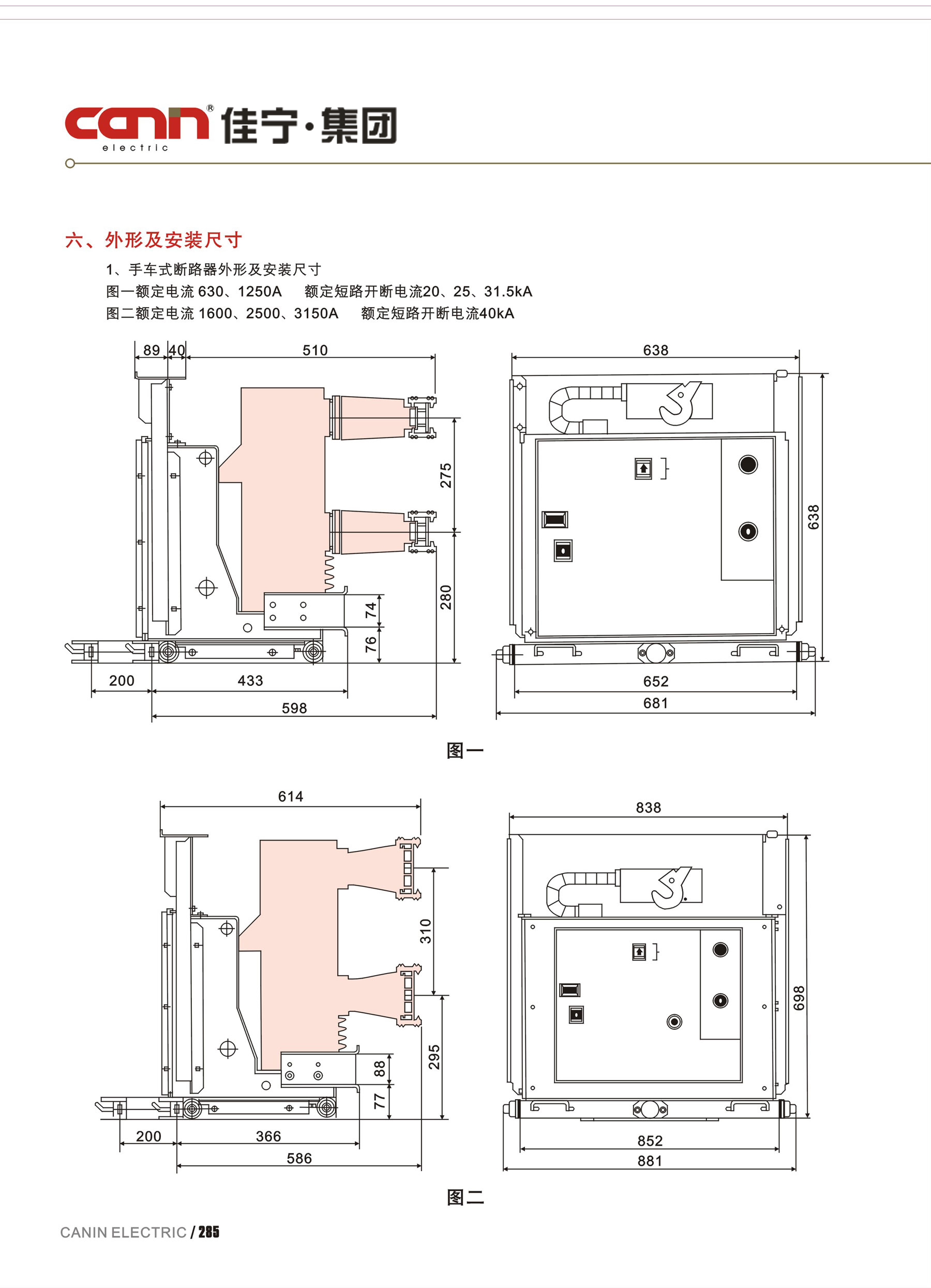 canin® electric 佳宁·集团

六、外形及安装尺寸

1、手车式断路器外形及安装尺寸

图一额定电流 630、1250A 额定短路开断电流20、25、31.5kA

图二额定电流 1600、2500、3150A 额定短路开断电流40kA

89 40 510 275 280 74 76 200 433 598

638 638 652 681

图一

614 310 295 88 77 200 366 586

838 698 852 881

图二

CANIN ELECTRIC / 285