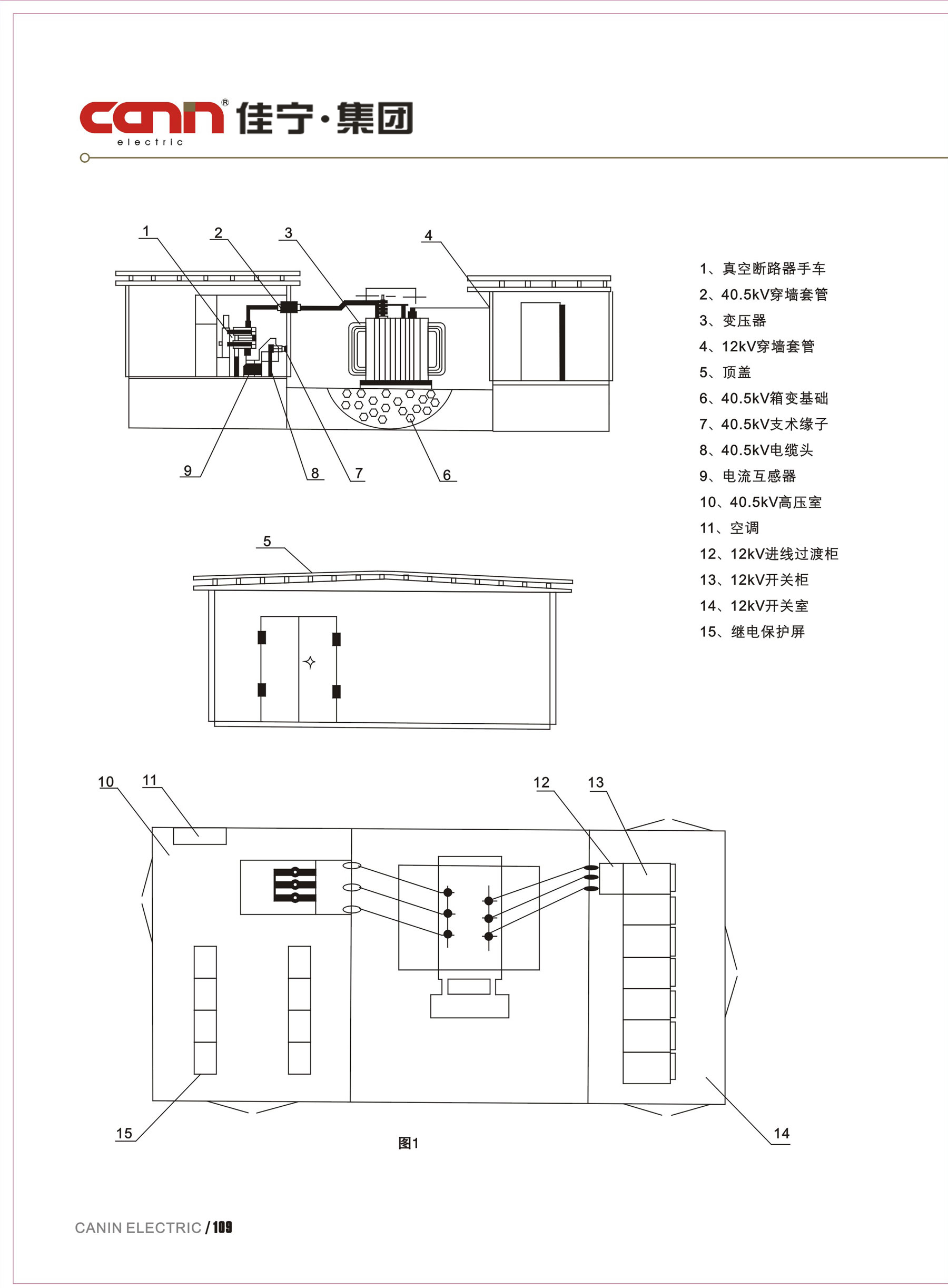 canin®
electric
佳宁·集团

1 2 3 4

9 8 7 6

1、真空断路器手车
2、40.5kV穿墙套管
3、变压器
4、12kV穿墙套管
5、顶盖
6、40.5kV箱变基础
7、40.5kV支术缘子
8、40.5kV电缆头
9、电流互感器
10、40.5kV高压室
11、空调
12、12kV进线过渡柜
13、12kV开关柜
14、12kV开关室
15、继电保护屏

5

10 11 12 13

15 14

图1

CANIN ELECTRIC / 109